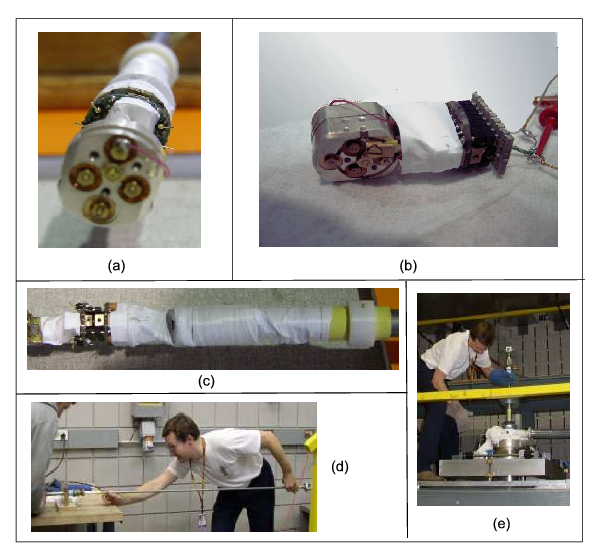 (a)

(b)

(c)

(d)

(e)